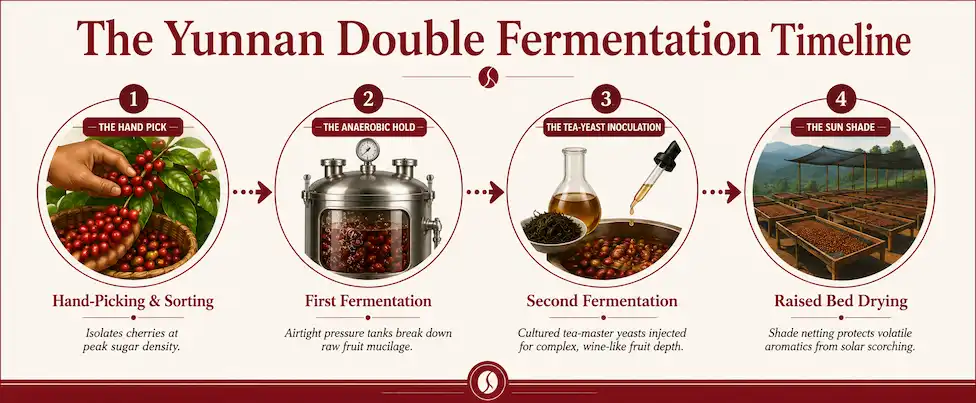 The Yunnan Double Fermentation Timeline

1
THE HAND PICK
Hand-Picking & Sorting
Isolates cherries at peak sugar density.

2
THE ANAEROBIC HOLD
First Fermentation
Airtight pressure tanks break down raw fruit mucilage.

3
THE TEA-YEAST INOCULATION
Second Fermentation
Cultured tea-master yeasts injected for complex, wine-like fruit depth.

4
THE SUN SHADE
Raised Bed Drying
Shade netting protects volatile aromatics from solar scorching.